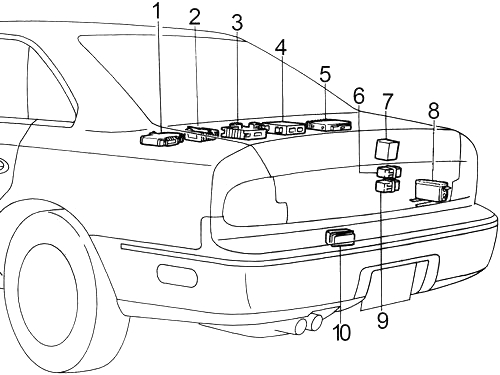 1
2
3
4
5
6
7
8
9
10