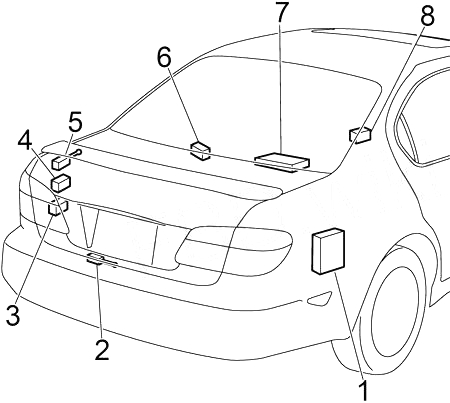 7
8
6
5
4
3
2
1