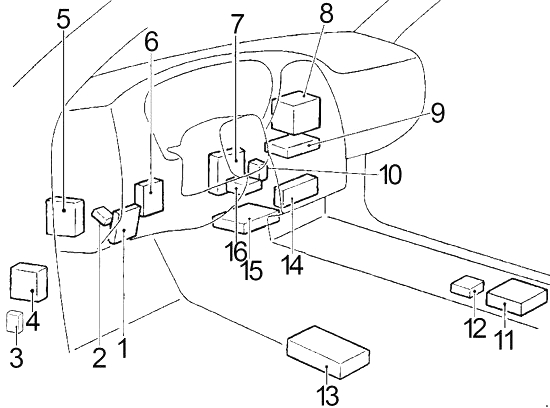 5
6
7
8
9
10
16
15
14
4
3
2
1
12
11
13