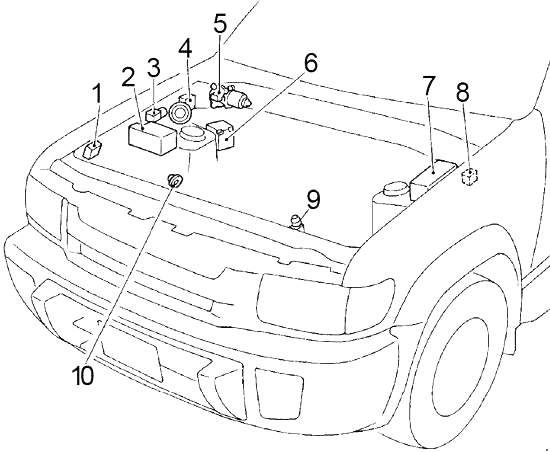 1
2
3
4
5
6
7
8
9
10