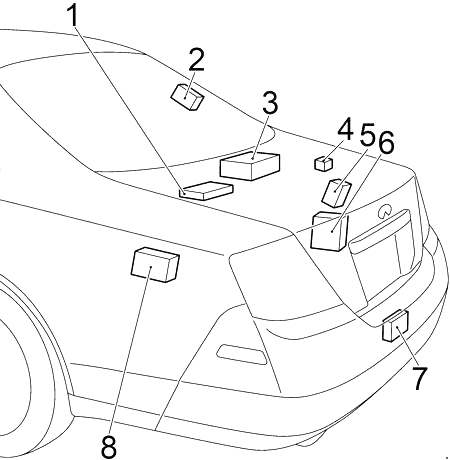 1
2
3
4
5
6
7
8