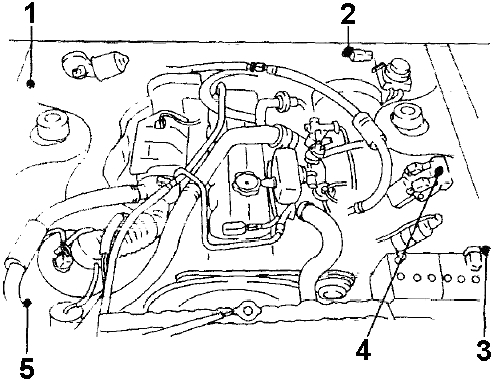 1
2
4
3
5