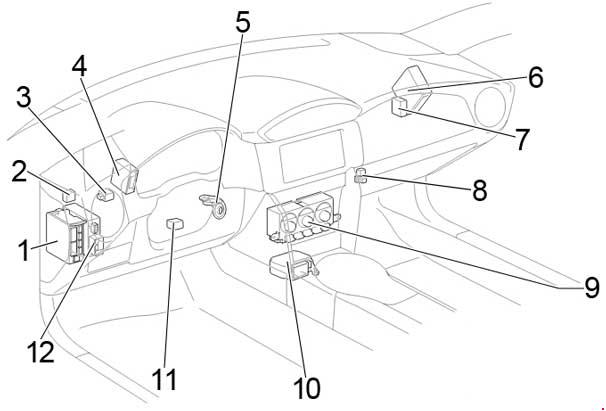 5
4
6
3
7
2
8
1
9
12
11
10