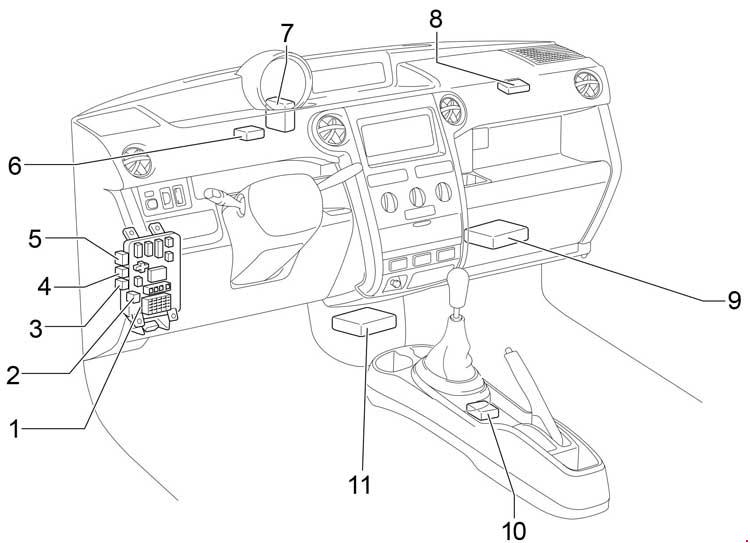 7
8
6
5
4
3
2
1
9
11
10