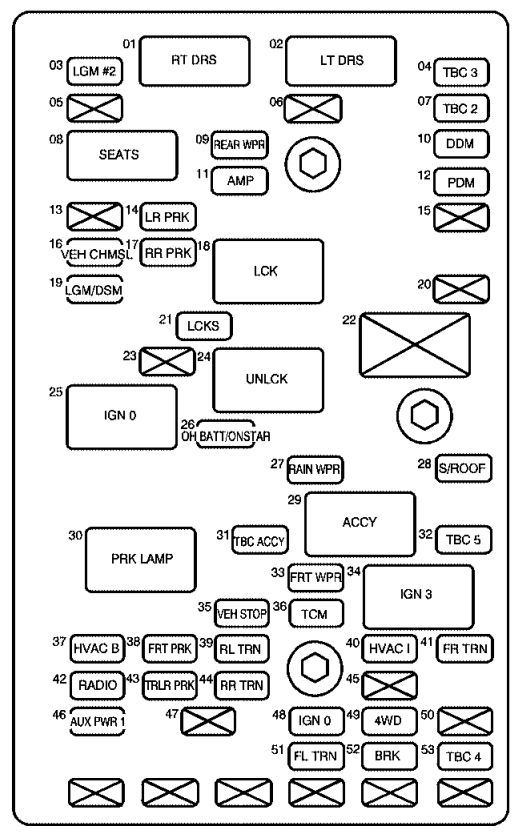 01 RT DRS
02 LT DRS
03 LGM #2
04 TBC 3
05
06
07 TBC 2
08 SEATS
09 REAR WPR
10 DDM
11 AMP
12 PDM
13
14 LR PRK
15
16 VEH CHMSL
17 RR PRK
18 LCK
19 LGM/DSM
20
21 LCKS
22
23
24 UNLCK
25 IGN 0
26 OH BATT/ONSTAR
27 RAIN WPR
28 S/ROOF
29 ACCY
30 PRK LAMP
31 TBC ACCY
32 TBC 5
33 FRT WPR
34 IGN 3
35 VEH STOP
36 TCM
37 HVAC B
38 FRT PRK
39 RL TRN
40 HVAC I
41 FR TRN
42 RADIO
43 TRLR PRK
44 RR TRN
45
46 AUX PWR 1
47
48 IGN 0
49 4WD
50
51 FL TRN
52 BRK
53 TBC 4