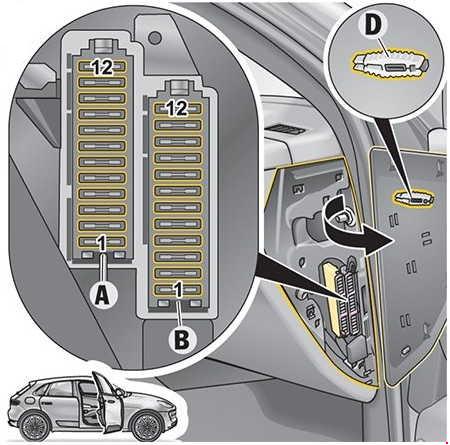 12
1
A
12
1
B
D