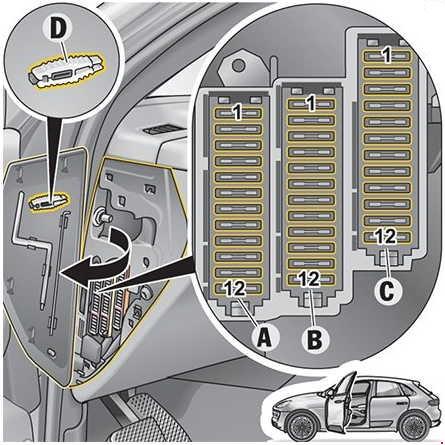 D

1
1
1

12
12
12

A
B
C