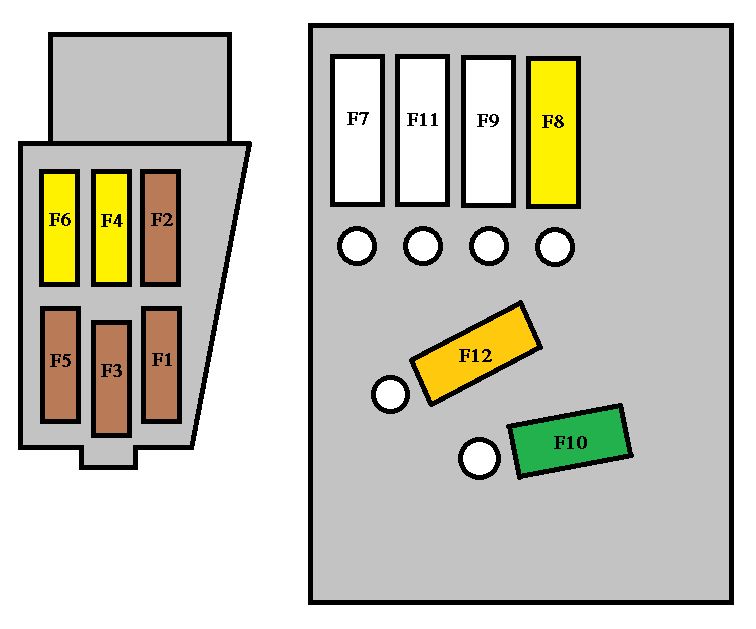 F6
F4
F2
F5
F3
F1

F7
F11
F9
F8
F12
F10