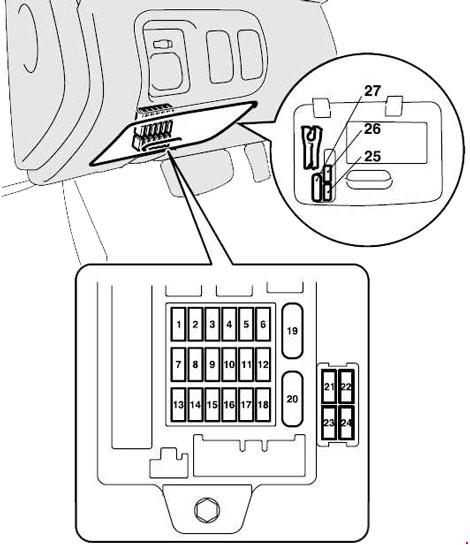 27
26
25
1 2 3 4 5 6
7 8 9 10 11 12
13 14 15 16 17 18
19
20
21 22
23 24