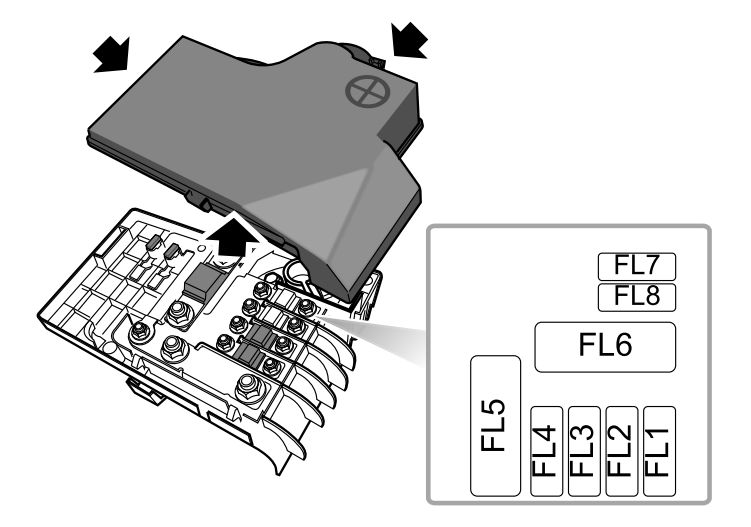 FL7
FL8
FL6
FL5
FL4
FL3
FL2
FL1