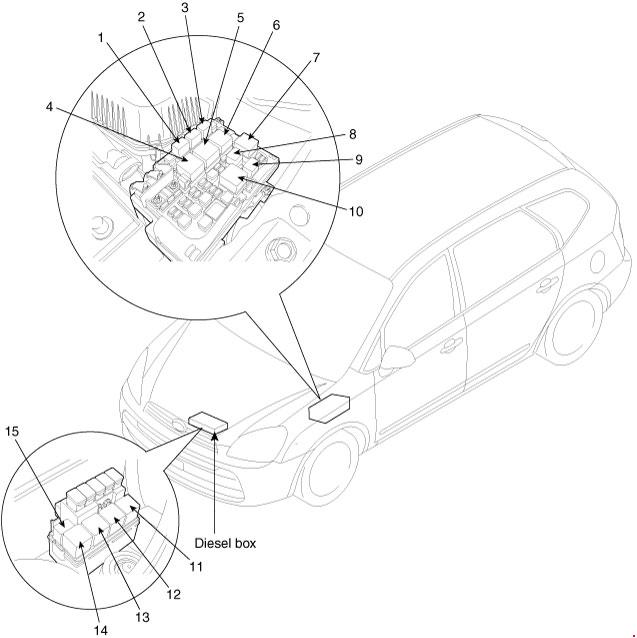 1
2
3
5
6
7
4
8
9
10
15
Diesel box
11
12
13
14