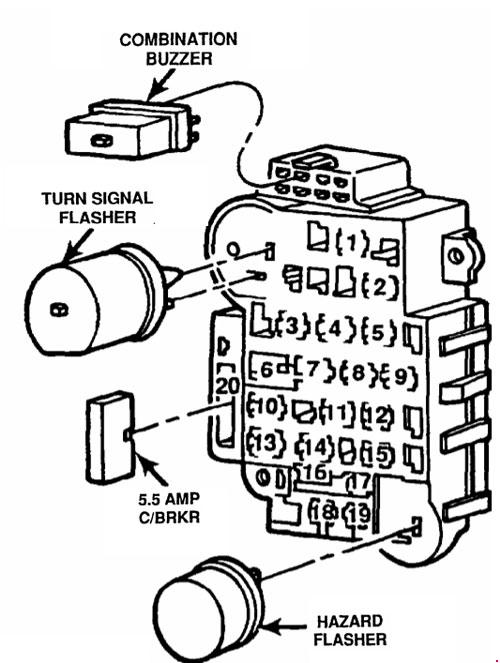 COMBINATION BUZZER

TURN SIGNAL FLASHER

1
2
3
4
5
6
7
8
9
20
10
11
12
13
14
15
16
17
18
19

5.5 AMP C/BRKR

HAZARD FLASHER