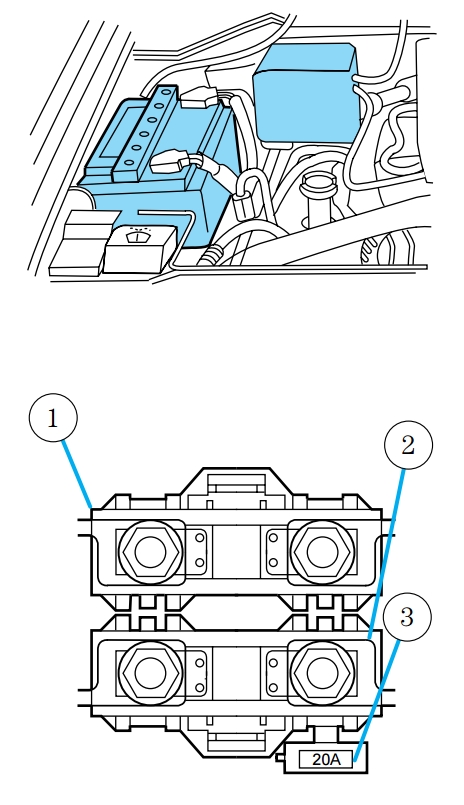 1
2
3
20A