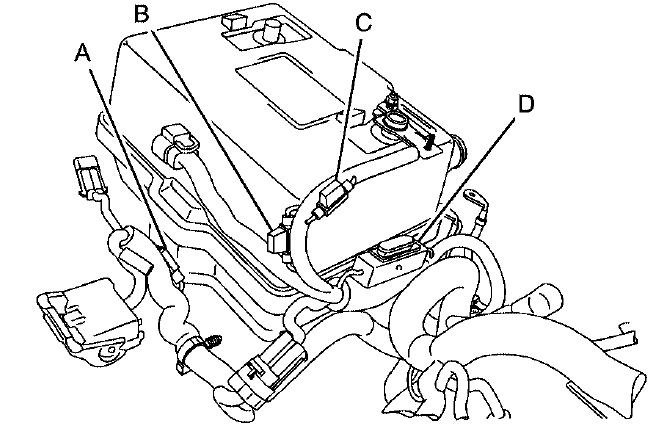 A
B
C
D