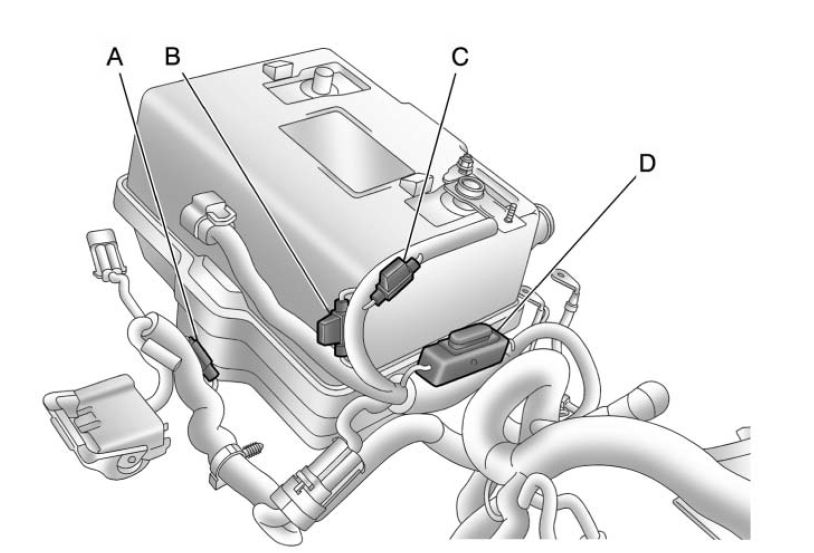 A
B
C
D