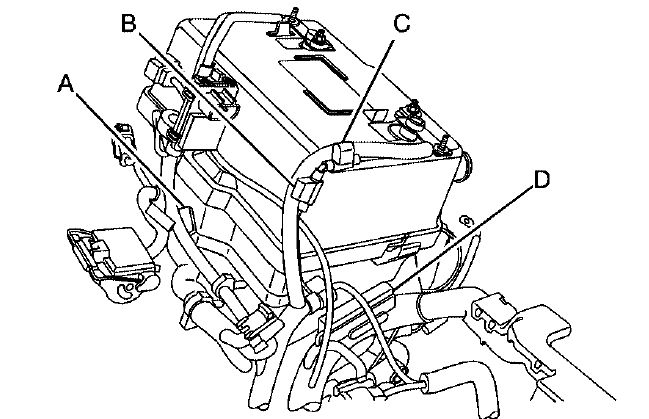 B
C
A
D