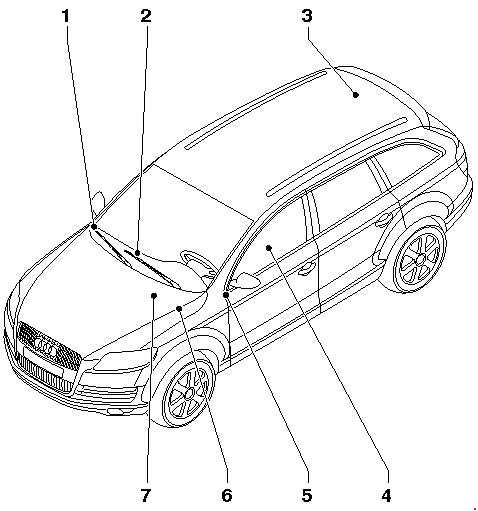 1
2
3
7
6
5
4