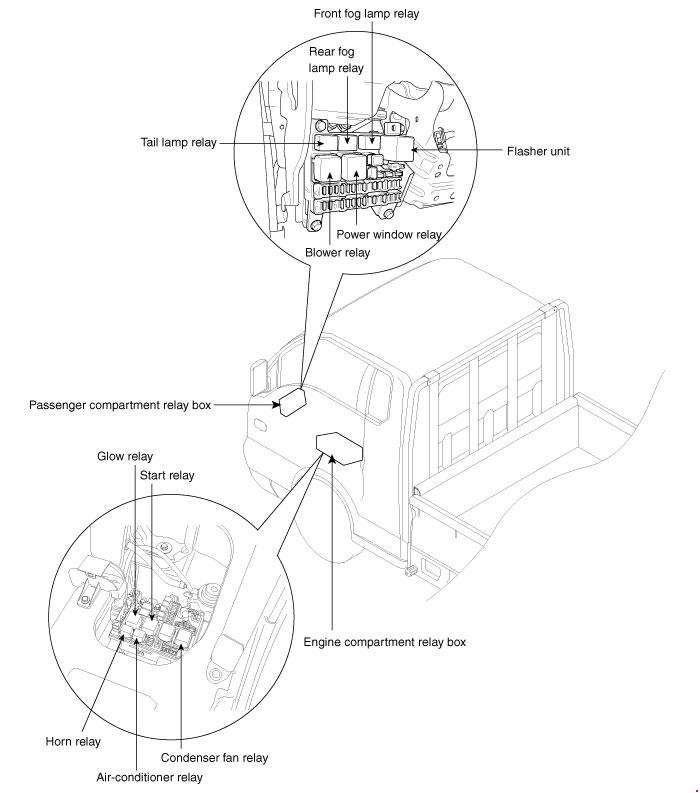 Front fog lamp relay

Rear fog lamp relay

Tail lamp relay

Flasher unit

Power window relay

Blower relay

Passenger compartment relay box

Glow relay

Start relay

Engine compartment relay box

Horn relay

Condenser fan relay

Air-conditioner relay