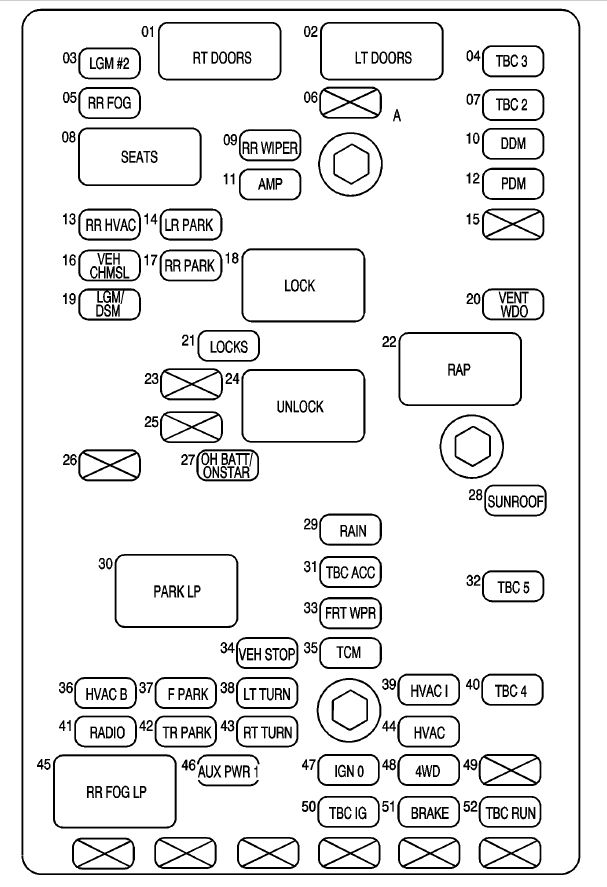 01 RT DOORS
02 LT DOORS
03 LGM #2
04 TBC 3
05 RR FOG
06
A
07 TBC 2
08 SEATS
09 RR WIPER
10 DDM
11 AMP
12 PDM
13 RR HVAC
14 LR PARK
15
16 VEH CHMSL
17 RR PARK
18 LOCK
19 LGM/ DSM
20 VENT WDO
21 LOCKS
22 RAP
23
24 UNLOCK
25
26
27 OH BATT/ ONSTAR
28 SUNROOF
29 RAIN
30 PARK LP
31 TBC ACC
32 TBC 5
33 FRT WPR
34 VEH STOP
35 TCM
36 HVAC B
37 F PARK
38 LT TURN
39 HVAC I
40 TBC 4
41 RADIO
42 TR PARK
43 RT TURN
44 HVAC
45 RR FOG LP
46 AUX PWR 1
47 IGN 0
48 4WD
49
50 TBC IG
51 BRAKE
52 TBC RUN