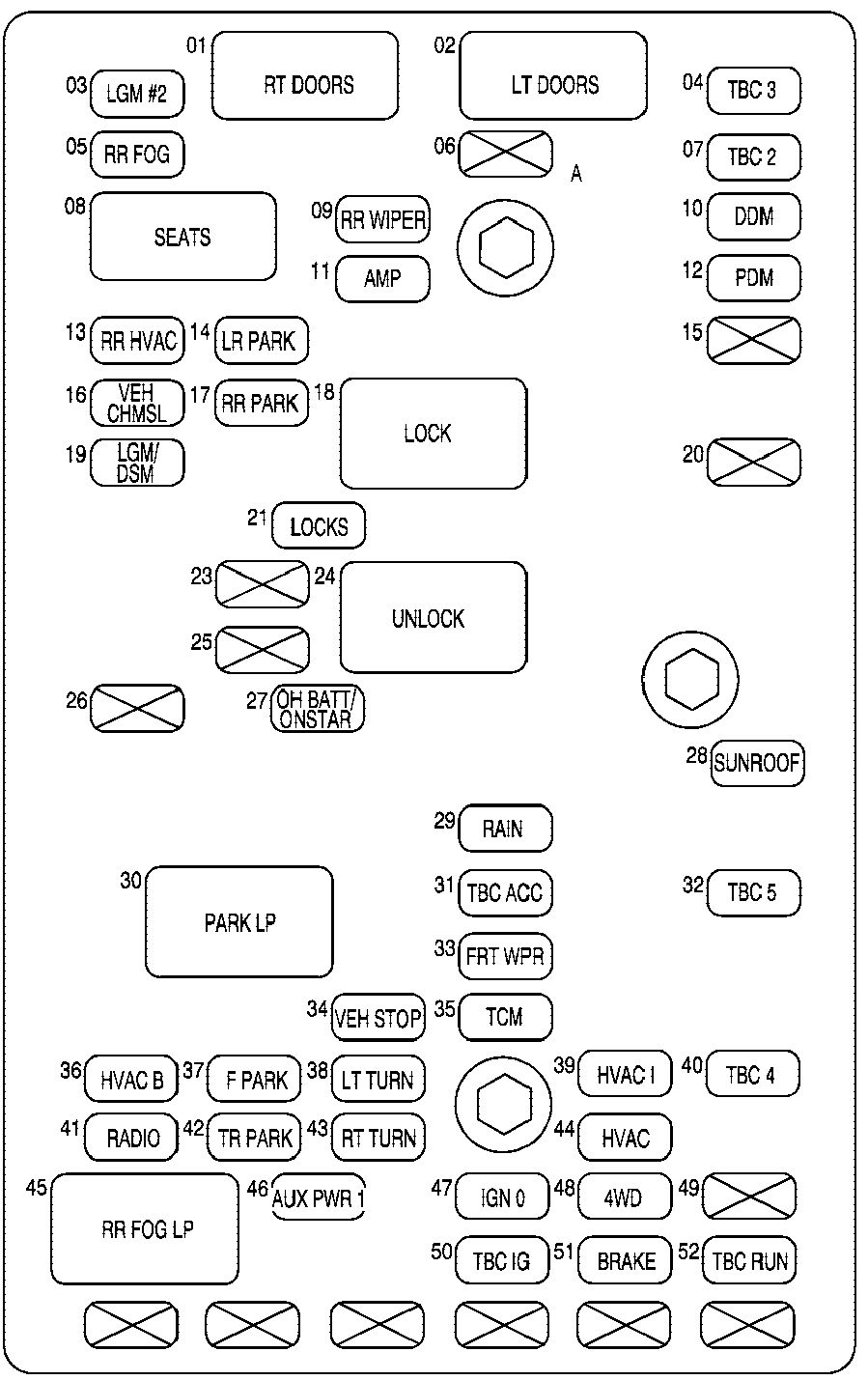 01 RT DOORS
02 LT DOORS
03 LGM #2
04 TBC 3
05 RR FOG
06
A
07 TBC 2
08 SEATS
09 RR WIPER
10 DDM
11 AMP
12 PDM
13 RR HVAC
14 LR PARK
15
16 VEH CHMSL
17 RR PARK
18 LOCK
19 LGM/ DSM
20
21 LOCKS
23
24 UNLOCK
25
26
27 OH BATT/ ONSTAR
28 SUNROOF
29 RAIN
30 PARK LP
31 TBC ACC
32 TBC 5
33 FRT WPR
34 VEH STOP
35 TCM
36 HVAC B
37 F PARK
38 LT TURN
39 HVAC I
40 TBC 4
41 RADIO
42 TR PARK
43 RT TURN
44 HVAC
45 RR FOG LP
46 AUX PWR 1
47 IGN 0
48 4WD
49
50 TBC IG
51 BRAKE
52 TBC RUN