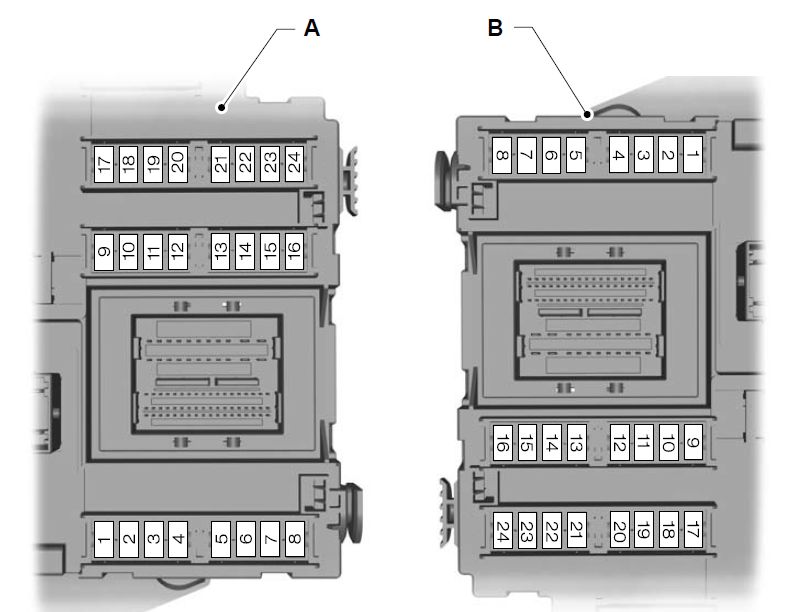 A

17 18 19 20 21 22 23 24

9 10 11 12 13 14 15 16

1 2 3 4 5 6 7 8

B

8 7 6 5 4 3 2 1

16 15 14 13 12 11 10 9

24 23 22 21 20 19 18 17