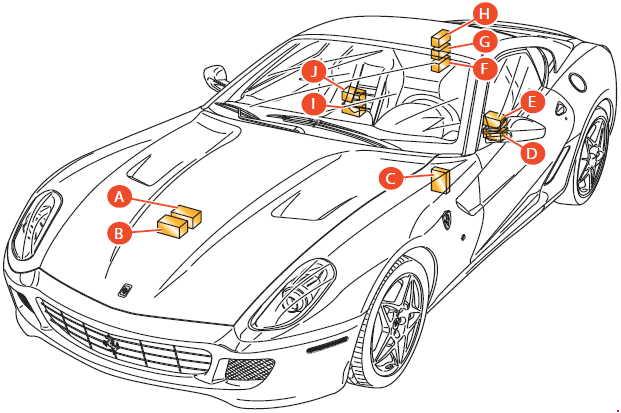 H
G
F
J
I
E
D
C
A
B