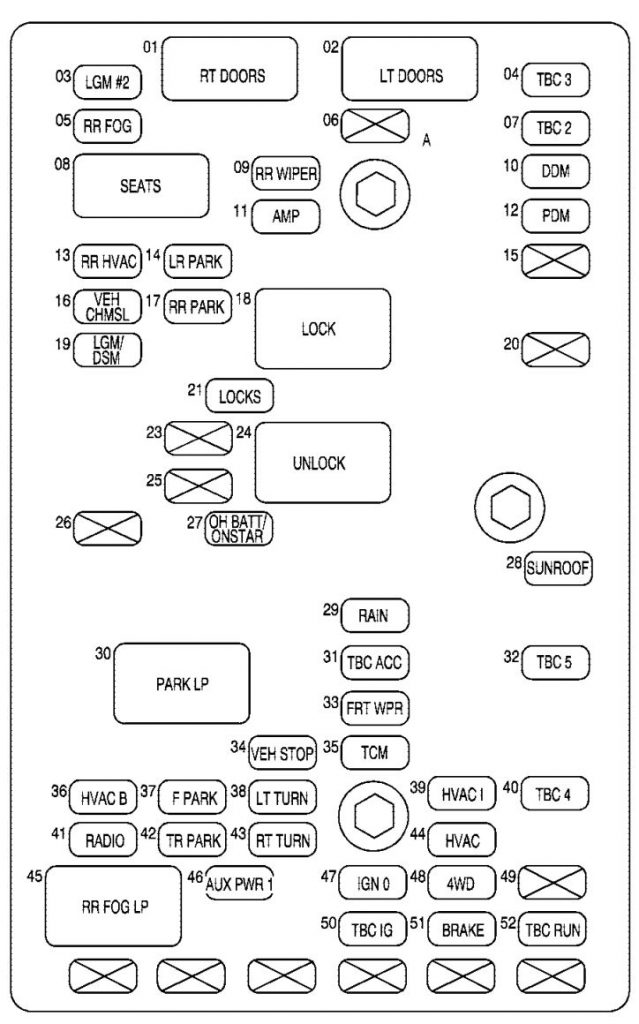 01 RT DOORS
02 LT DOORS
03 LGM #2
04 TBC 3
05 RR FOG
06
A
07 TBC 2
08 SEATS
09 RR WIPER
10 DDM
11 AMP
12 PDM
13 RR HVAC
14 LR PARK
15
16 VEH CHMSL
17 RR PARK
18 LOCK
19 LGM/ DSM
20
21 LOCKS
23
24 UNLOCK
25
26
27 OH BATT/ ONSTAR
28 SUNROOF
29 RAIN
30 PARK LP
31 TBC ACC
32 TBC 5
33 FRT WPR
34 VEH STOP
35 TCM
36 HVAC B
37 F PARK
38 LT TURN
39 HVAC I
40 TBC 4
41 RADIO
42 TR PARK
43 RT TURN
44 HVAC
45 RR FOG LP
46 AUX PWR 1
47 IGN 0
48 4WD
49
50 TBC IG
51 BRAKE
52 TBC RUN