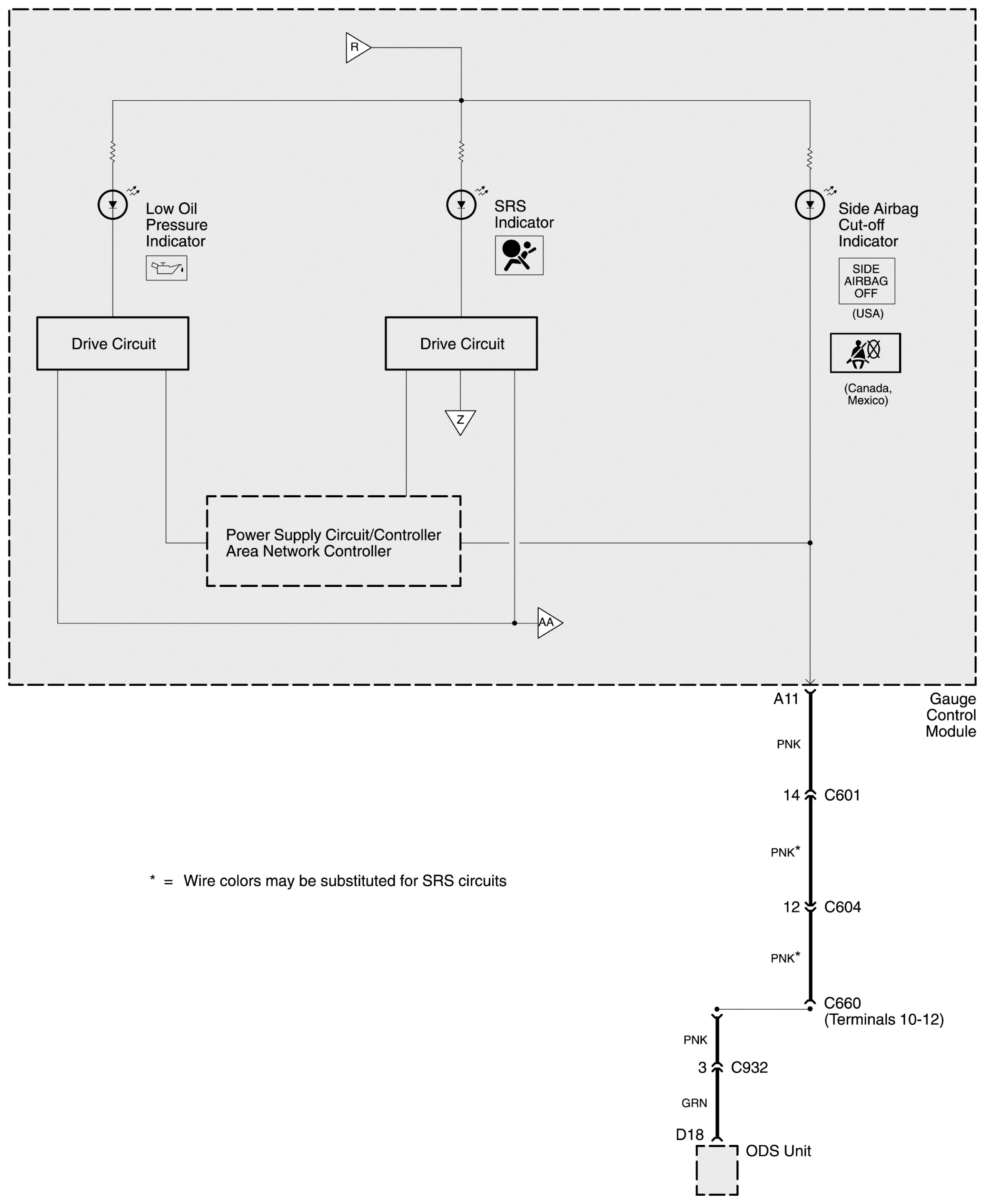 R

Low Oil Pressure Indicator

SRS Indicator

Side Airbag Cut-off Indicator

SIDE AIRBAG OFF

(USA)

(Canada, Mexico)

Drive Circuit

Drive Circuit

Z

Power Supply Circuit/Controller Area Network Controller

AA

A11

Gauge Control Module

PNK

14 C601

PNK*

* = Wire colors may be substituted for SRS circuits

12 C604

PNK*

C660 (Terminals 10-12)

PNK

3 C932

GRN

D18

ODS Unit