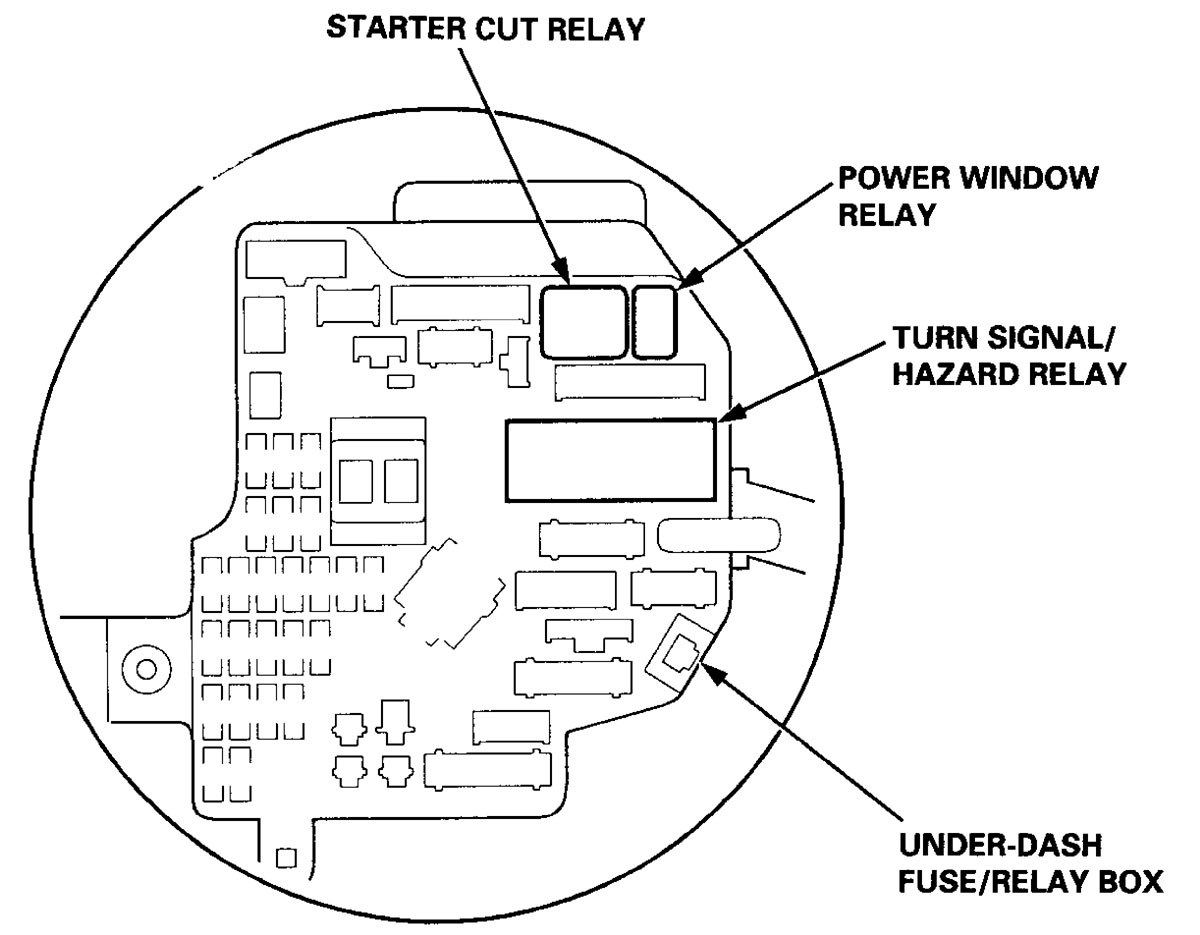 STARTER CUT RELAY

POWER WINDOW RELAY

TURN SIGNAL/ HAZARD RELAY

UNDER-DASH FUSE/RELAY BOX