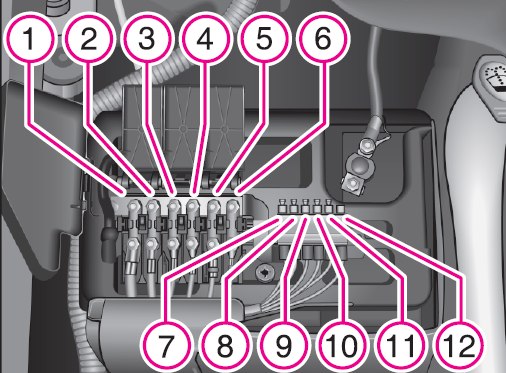 1 2 3 4 5 6

7 8 9 10 11 12