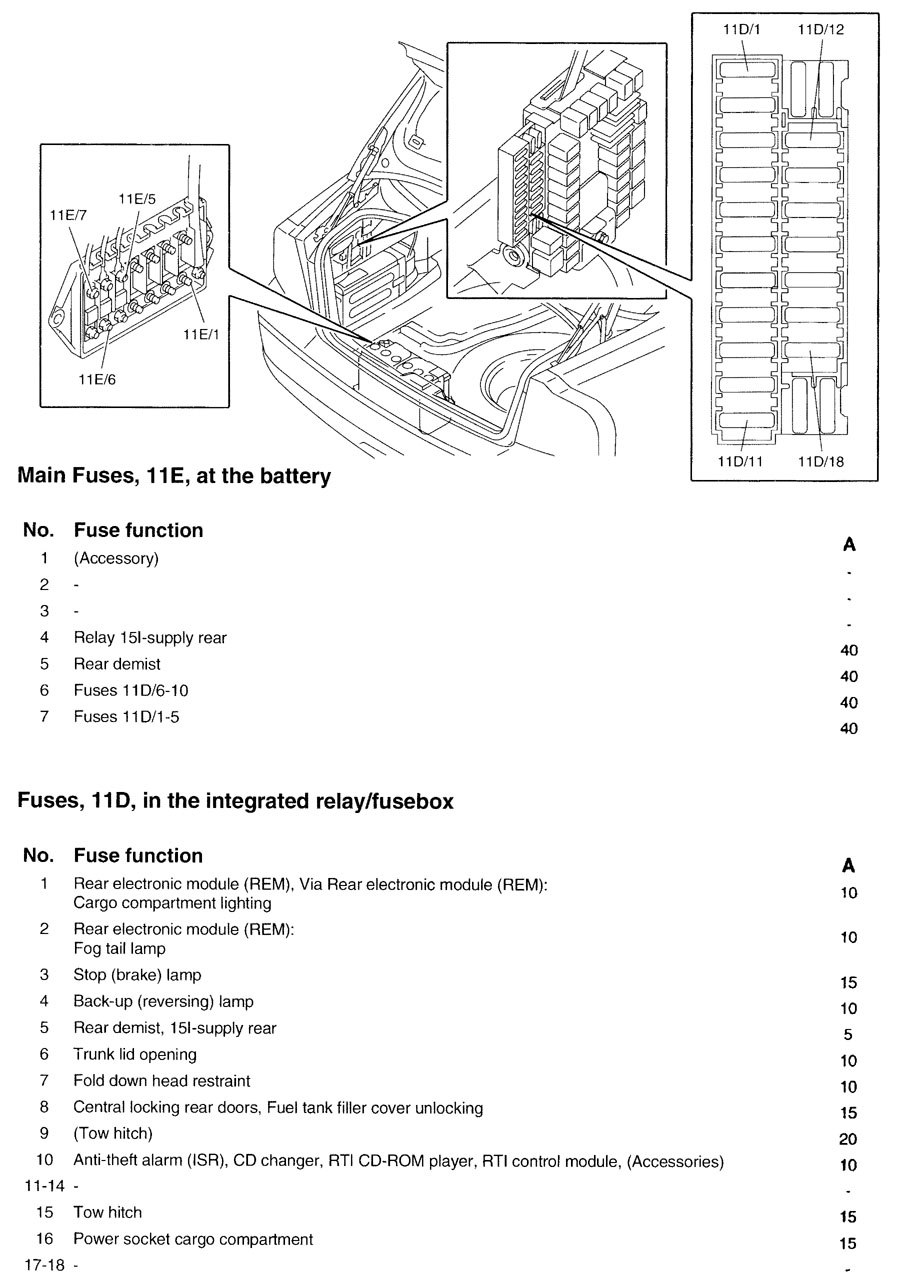 11E/7
11E/5
11E/1
11E/6
11D/1
11D/12
11D/11
11D/18

Main Fuses, 11E, at the battery

| No. | Fuse function | A |
|---|---|---|
| 1 | (Accessory) | - |
| 2 | - | - |
| 3 | - | - |
| 4 | Relay 15I-supply rear | 40 |
| 5 | Rear demist | 40 |
| 6 | Fuses 11D/6-10 | 40 |
| 7 | Fuses 11D/1-5 | 40 |

Fuses, 11D, in the integrated relay/fusebox

| No. | Fuse function | A |
|---|---|---|
| 1 | Rear electronic module (REM), Via Rear electronic module (REM): Cargo compartment lighting | 10 |
| 2 | Rear electronic module (REM): Fog tail lamp | 10 |
| 3 | Stop (brake) lamp | 15 |
| 4 | Back-up (reversing) lamp | 10 |
| 5 | Rear demist, 15I-supply rear | 5 |
| 6 | Trunk lid opening | 10 |
| 7 | Fold down head restraint | 10 |
| 8 | Central locking rear doors, Fuel tank filler cover unlocking | 15 |
| 9 | (Tow hitch) | 20 |
| 10 | Anti-theft alarm (ISR), CD changer, RTI CD-ROM player, RTI control module, (Accessories) | 10 |
| 11-14 | - | - |
| 15 | Tow hitch | 15 |
| 16 | Power socket cargo compartment | 15 |
| 17-18 | - | - |