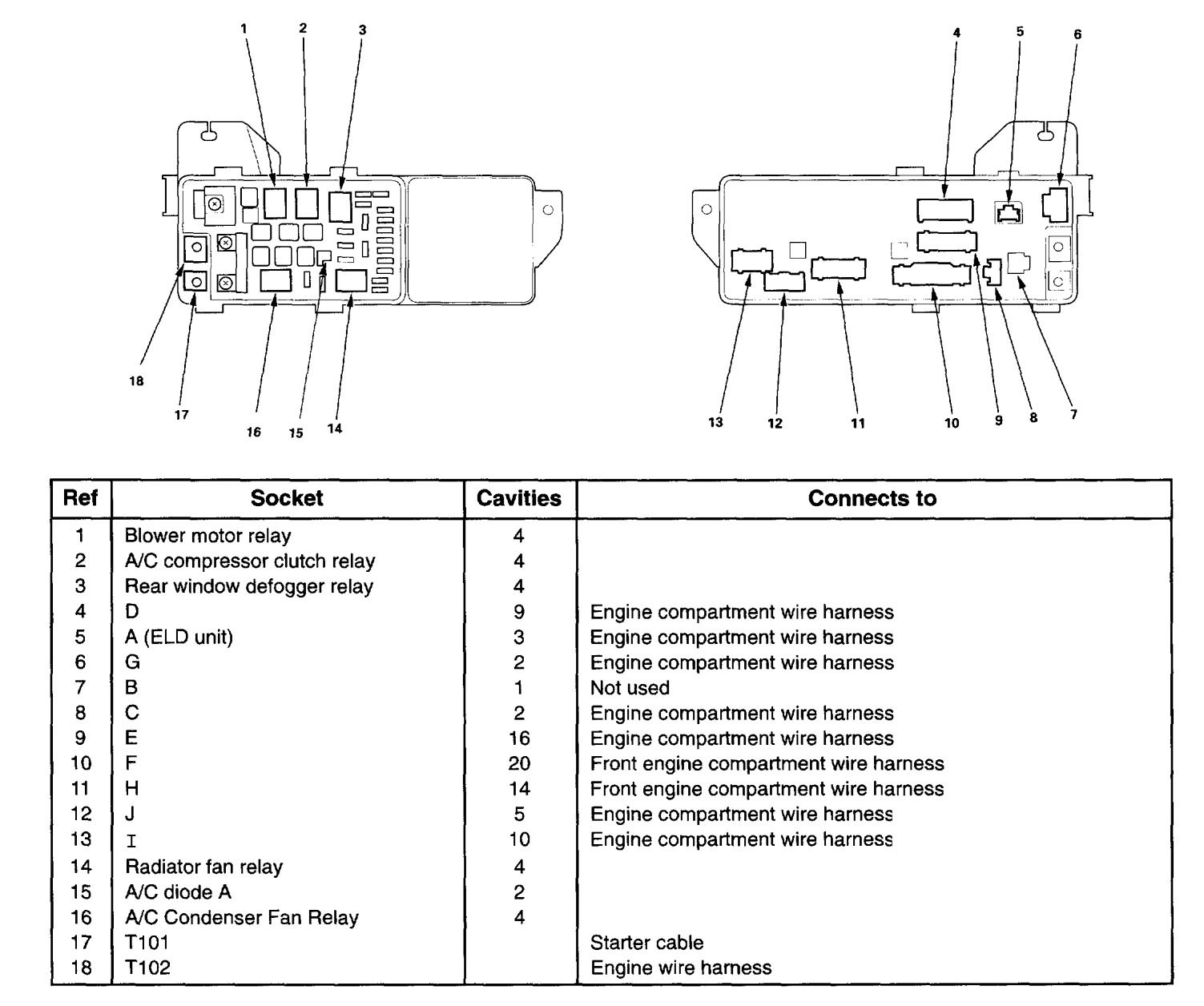 1 2 3

18

17

16 15 14

4 5 6

13 12 11 10 9 8 7

| Ref | Socket | Cavities | Connects to |
|---|---|---|---|
| 1 | Blower motor relay | 4 | |
| 2 | A/C compressor clutch relay | 4 | |
| 3 | Rear window defogger relay | 4 | |
| 4 | D | 9 | Engine compartment wire harness |
| 5 | A (ELD unit) | 3 | Engine compartment wire harness |
| 6 | G | 2 | Engine compartment wire harness |
| 7 | B | 1 | Not used |
| 8 | C | 2 | Engine compartment wire harness |
| 9 | E | 16 | Engine compartment wire harness |
| 10 | F | 20 | Front engine compartment wire harness |
| 11 | H | 14 | Front engine compartment wire harness |
| 12 | J | 5 | Engine compartment wire harness |
| 13 | I | 10 | Engine compartment wire harness |
| 14 | Radiator fan relay | 4 | |
| 15 | A/C diode A | 2 | |
| 16 | A/C Condenser Fan Relay | 4 | |
| 17 | T101 | | Starter cable |
| 18 | T102 | | Engine wire harness |