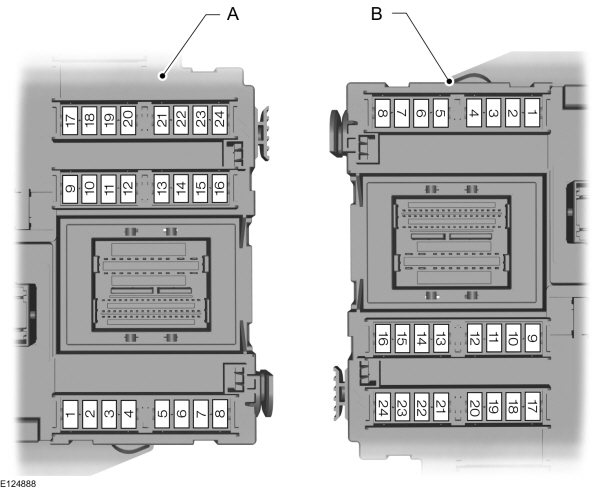 A
17 18 19 20 21 22 23 24
9 10 11 12 13 14 15 16
1 2 3 4 5 6 7 8

B
8 7 6 5 4 3 2 1
16 15 14 13 12 11 10 9
24 23 22 21 20 19 18 17

E124888