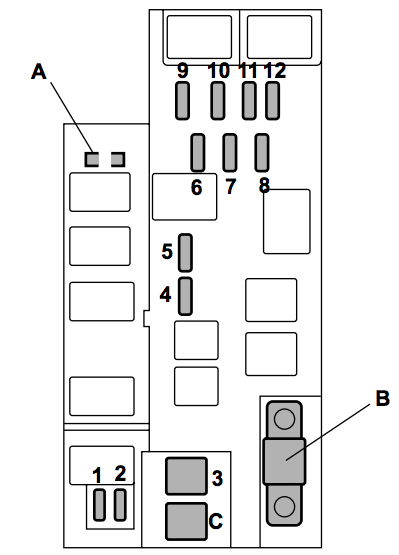 A
9
10
11
12
6
7
8
5
4
B
1
2
3
C